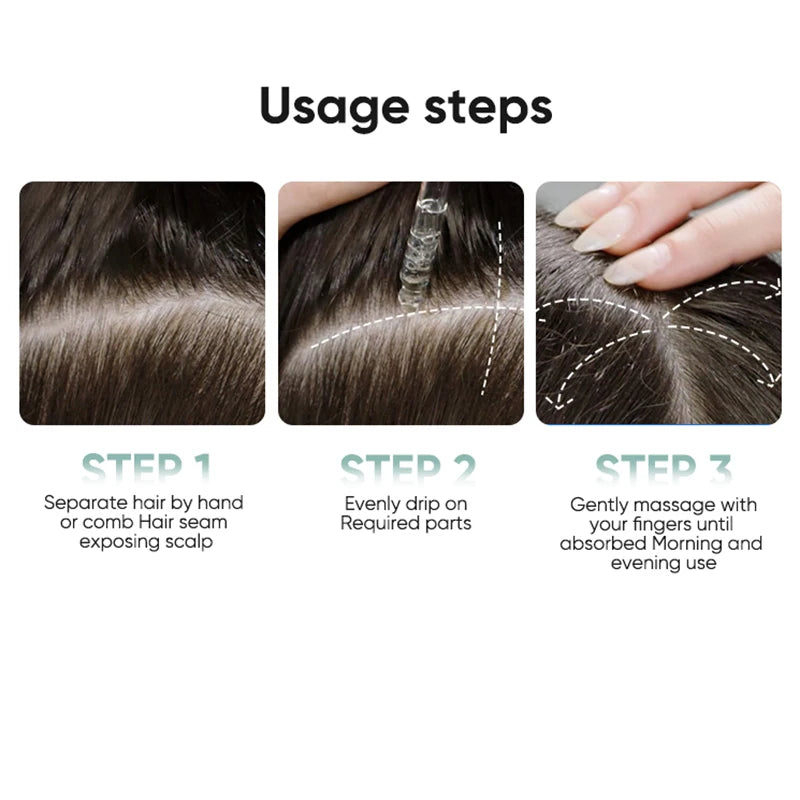 Usage steps

STEP 1
Separate hair by hand or comb Hair seam exposing scalp

STEP 2
Evenly drip on Required parts

STEP 3
Gently massage with your fingers until absorbed Morning and evening use