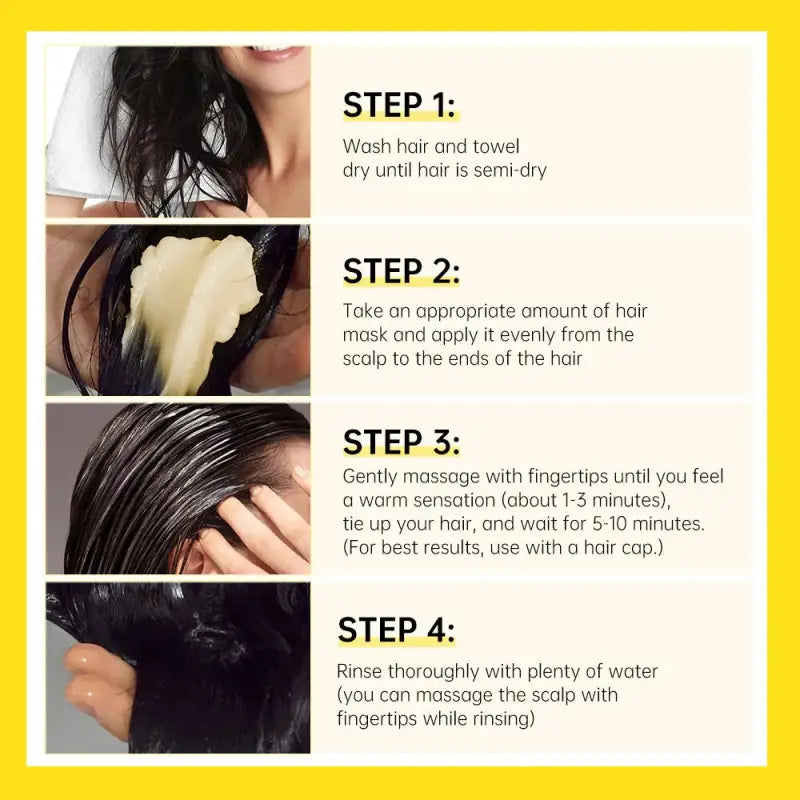 STEP 1:

Wash hair and towel dry until hair is semi-dry

STEP 2:

Take an appropriate amount of hair mask and apply it evenly from the scalp to the ends of the hair

STEP 3:

Gently massage with fingertips until you feel a warm sensation (about 1-3 minutes), tie up your hair, and wait for 5-10 minutes. (For best results, use with a hair cap.)

STEP 4:

Rinse thoroughly with plenty of water (you can massage the scalp with fingertips while rinsing)