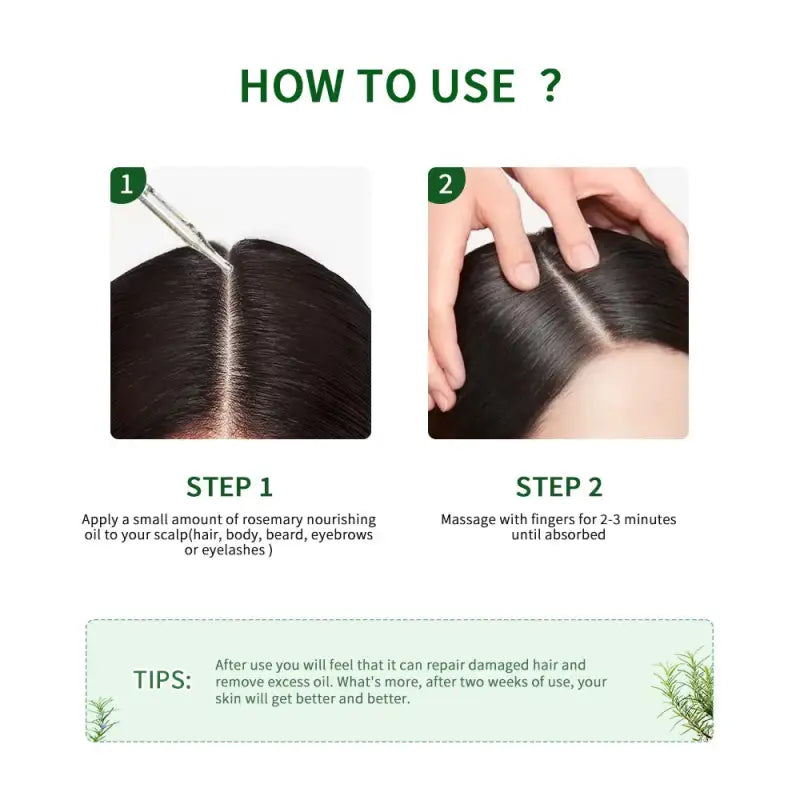 HOW TO USE ?

1

2

STEP 1

Apply a small amount of rosemary nourishing oil to your scalp(hair, body, beard, eyebrows or eyelashes )

STEP 2

Massage with fingers for 2-3 minutes until absorbed

TIPS:

After use you will feel that it can repair damaged hair and remove excess oil. What's more, after two weeks of use, your skin will get better and better.