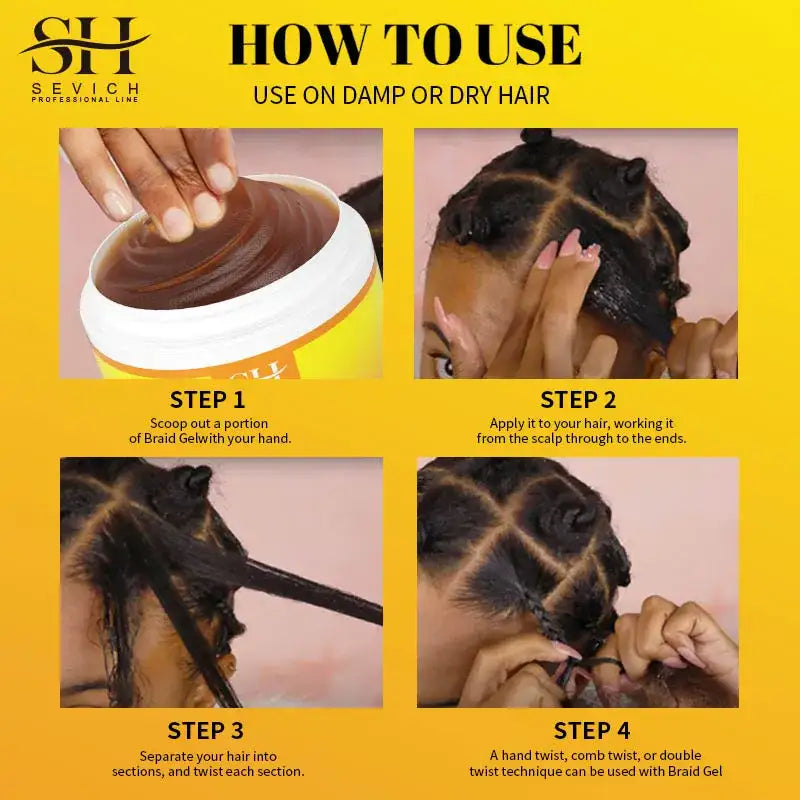 SH
SEVICH
PROFESSIONAL LINE

HOW TO USE
USE ON DAMP OR DRY HAIR

SH

STEP 1
Scoop out a portion of Braid Gelwith your hand.

STEP 2
Apply it to your hair, working it from the scalp through to the ends.

STEP 3
Separate your hair into sections, and twist each section.

STEP 4
A hand twist, comb twist, or double twist technique can be used with Braid Gel